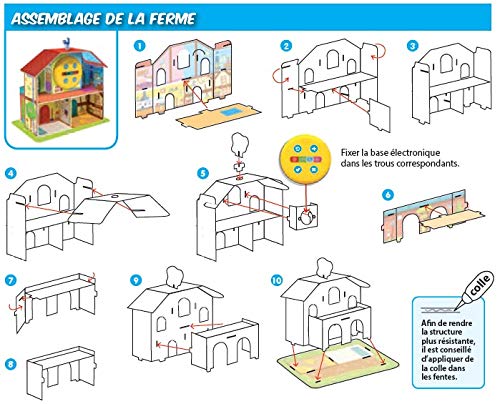 ASSEMBLAGE DE LA FERME

1

2

3

4

5

Fixer la base électronique dans les trous correspondants.

6

7

8

9

10

colle

Afin de rendre la structure plus résistante, il est conseillé d'appliquer de la colle dans les fentes.