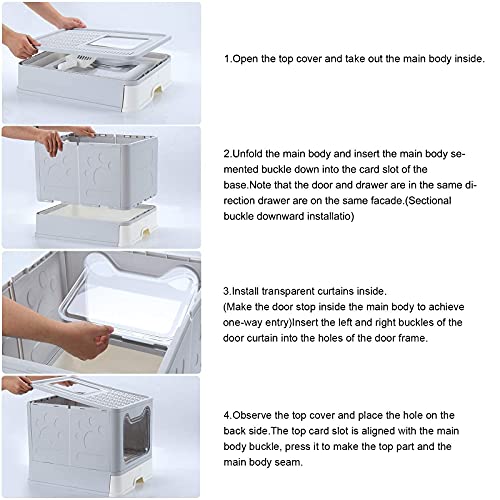 1.Open the top cover and take out the main body inside.

2.Unfold the main body and insert the main body semented buckle down into the card slot of the base.Note that the door and drawer are in the same direction drawer are on the same facade.(Sectional buckle downward installatio)

3.Install transparent curtains inside.
(Make the door stop inside the main body to achieve one-way entry)Insert the left and right buckles of the door curtain into the holes of the door frame.

4.Observe the top cover and place the hole on the back side.The top card slot is aligned with the main body buckle, press it to make the top part and the main body seam.