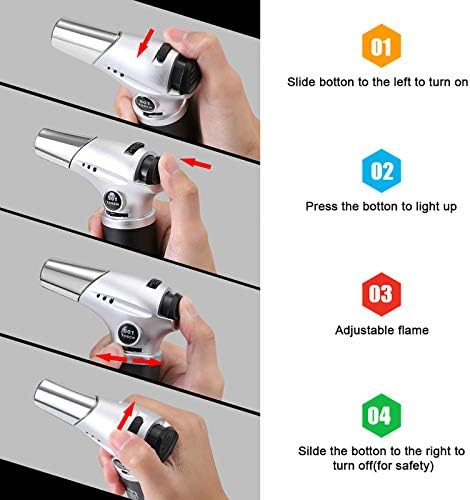 01

Slide botton to the left to turn on

02

Press the botton to light up

03

Adjustable flame

04

Silde the botton to the right to turn off(for safety)