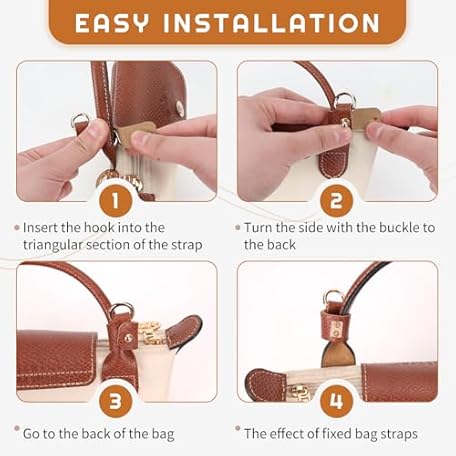 EASY INSTALLATION

1

• Insert the hook into the triangular section of the strap

2

• Turn the side with the buckle to the back

3

• Go to the back of the bag

4

• The effect of fixed bag straps