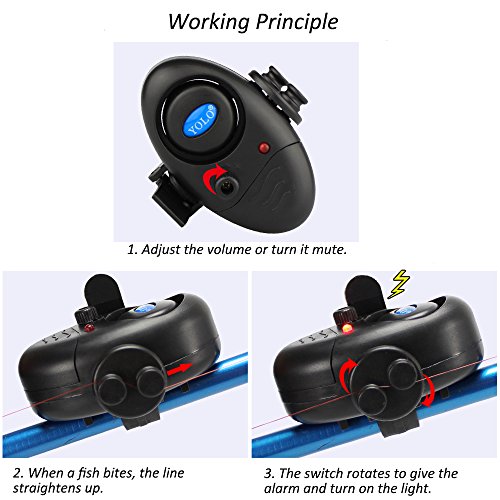 Working Principle

YOLO

1. Adjust the volume or turn it mute.

2. When a fish bites, the line straightens up.

3. The switch rotates to give the alarm and turn on the light.