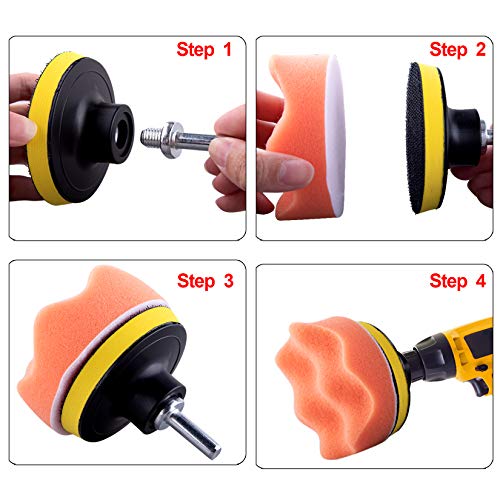 Step 1

Step 2

Step 3

Step 4