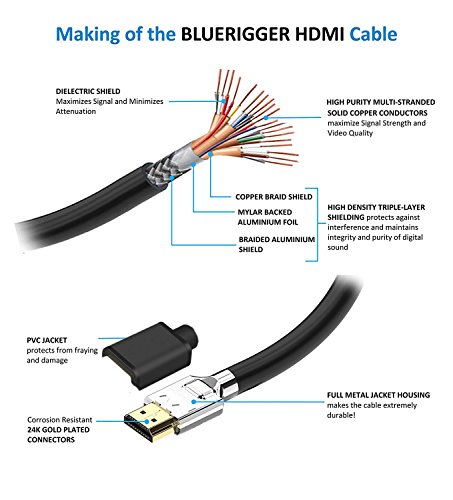 Making of the BLUERIGGER HDMI Cable

DIELECTRIC SHIELD
Maximizes Signal and Minimizes Attenuation

HIGH PURITY MULTI-STRANDED SOLID COPPER CONDUCTORS maximize Signal Strength and Video Quality

COPPER BRAID SHIELD

MYLAR BACKED ALUMINIUM FOIL

BRAIDED ALUMINIUM SHIELD

HIGH DENSITY TRIPLE-LAYER SHIELDING protects against interference and maintains integrity and purity of digital sound

PVC JACKET
protects from fraying and damage

FULL METAL JACKET HOUSING
makes the cable extremely durable!

Corrosion Resistant
24K GOLD PLATED CONNECTORS