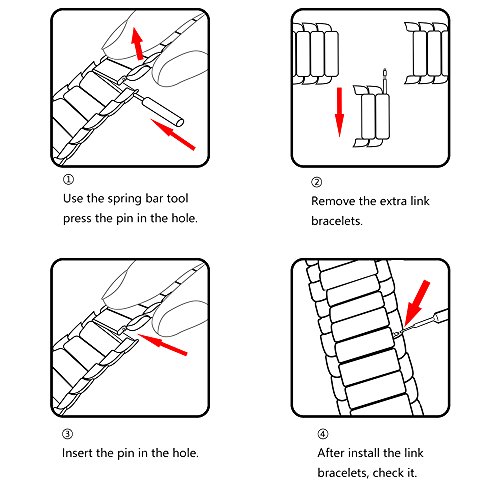 ①
Use the spring bar tool press the pin in the hole.

②
Remove the extra link bracelets.

③
Insert the pin in the hole.

④
After install the link bracelets, check it.