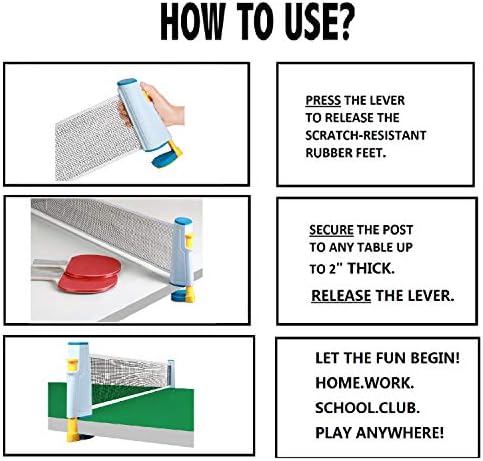 HOW TO USE?

PRESS THE LEVER TO RELEASE THE SCRATCH-RESISTANT RUBBER FEET.

SECURE THE POST TO ANY TABLE UP TO 2" THICK.

RELEASE THE LEVER.

LET THE FUN BEGIN!

HOME.WORK.

SCHOOL.CLUB.

PLAY ANYWHERE!