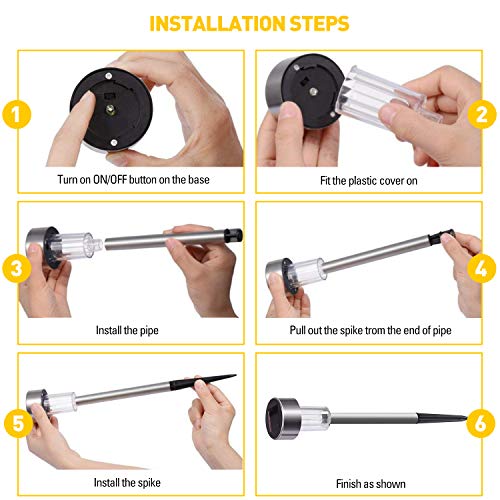 INSTALLATION STEPS

1
Turn on ON/OFF button on the base

2
Fit the plastic cover on

3
Install the pipe

4
Pull out the spike trom the end of pipe

5
Install the spike

6
Finish as shown