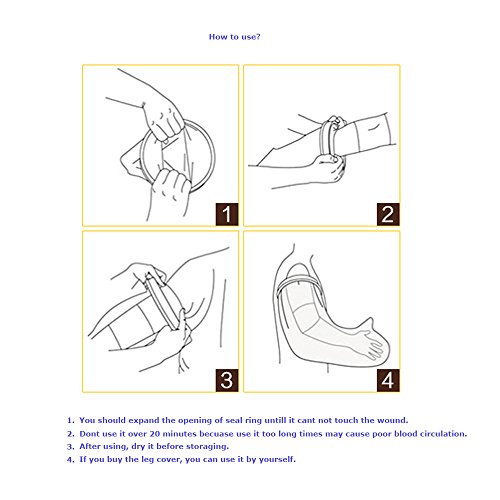 How to use?

1

2

3

4

1. You should expand the opening of seal ring untill it cant not touch the wound.
2. Dont use it over 20 minutes becuase use it too long times may cause poor blood circulation.
3. After using, dry it before storaging.
4. If you buy the leg cover, you can use it by yourself.