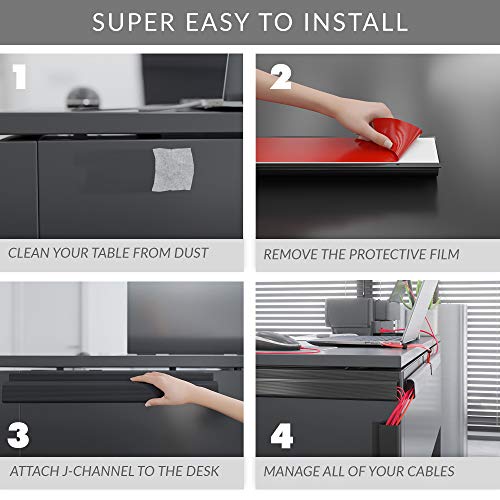 SUPER EASY TO INSTALL

1

CLEAN YOUR TABLE FROM DUST

2

REMOVE THE PROTECTIVE FILM

3

ATTACH J-CHANNEL TO THE DESK

4

MANAGE ALL OF YOUR CABLES