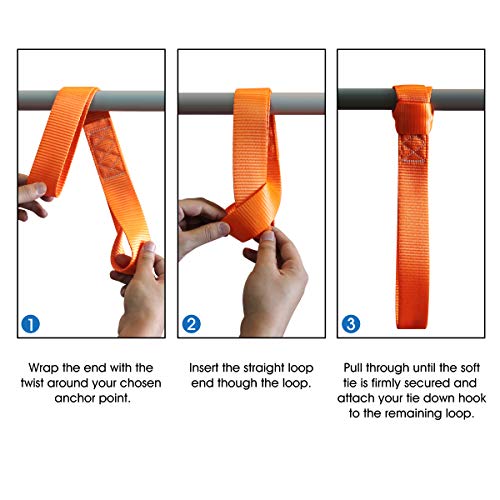 1

Wrap the end with the twist around your chosen anchor point.

2

Insert the straight loop end though the loop.

3

Pull through until the soft tie is firmly secured and attach your tie down hook to the remaining loop.