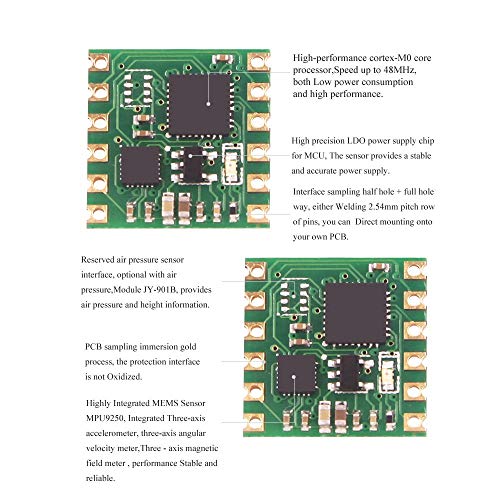 High-performance cortex-M0 core processor,Speed up to 48MHz, both Low power consumption and high performance.

High precision LDO power supply chip for MCU, The sensor provides a stable and accurate power supply.

Interface sampling half hole + full hole way, either Welding 2.54mm pitch row of pins, you can Direct mounting onto your own PCB.

Reserved air pressure sensor interface, optional with air pressure,Module JY-901B, provides air pressure and height information.

PCB sampling immersion gold process, the protection interface is not Oxidized.

Highly Integrated MEMS Sensor MPU9250, Integrated Three-axis accelerometer, three-axis angular velocity meter,Three - axis magnetic field meter , performance Stable and reliable.