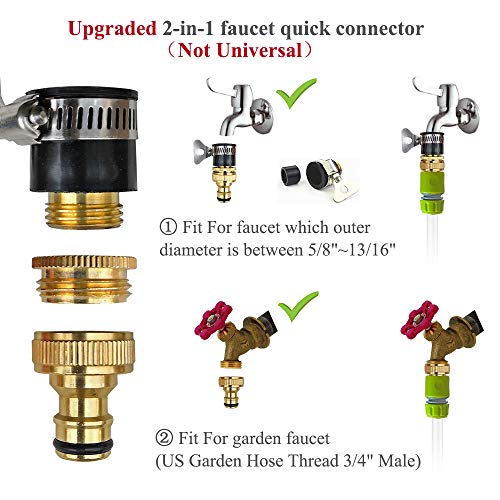 Upgraded 2-in-1 faucet quick connector
（Not Universal）

① Fit For faucet which outer diameter is between 5/8"~13/16"

② Fit For garden faucet
(US Garden Hose Thread 3/4" Male)