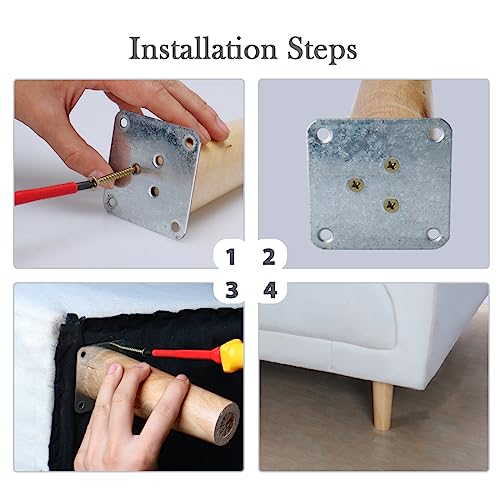 Installation Steps

1

2

3

4