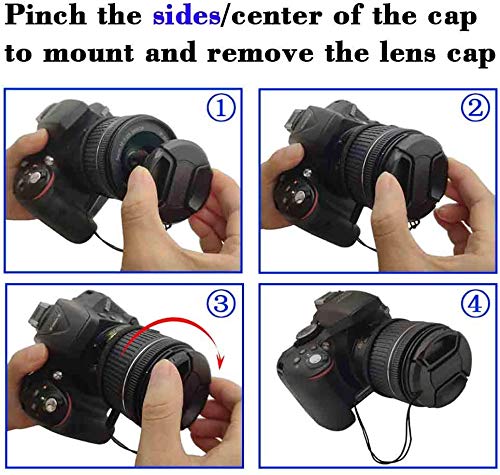 Pinch the sides/center of the cap to mount and remove the lens cap

①

②

③

④