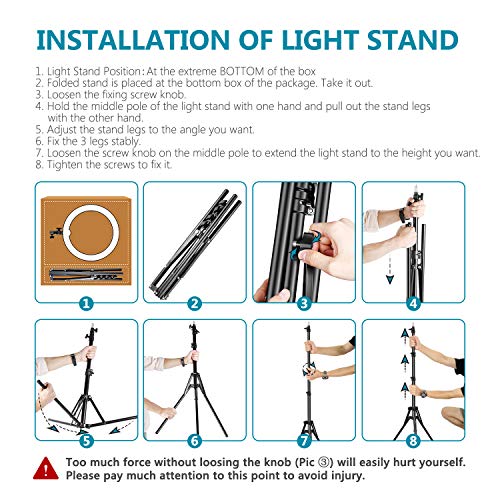 INSTALLATION OF LIGHT STAND

1. Light Stand Position: At the extreme BOTTOM of the box
2. Folded stand is placed at the bottom box of the package. Take it out.
3. Loosen the fixing screw knob.
4. Hold the middle pole of the light stand with one hand and pull out the stand legs with the other hand.
5. Adjust the stand legs to the angle you want.
6. Fix the 3 legs stably.
7. Loosen the screw knob on the middle pole to extend the light stand to the height you want.
8. Tighten the screws to fix it.

1
2
3
4
5
6
7
8

!

Too much force without loosing the knob (Pic ③) will easily hurt yourself. Please pay much attention to this point to avoid injury.