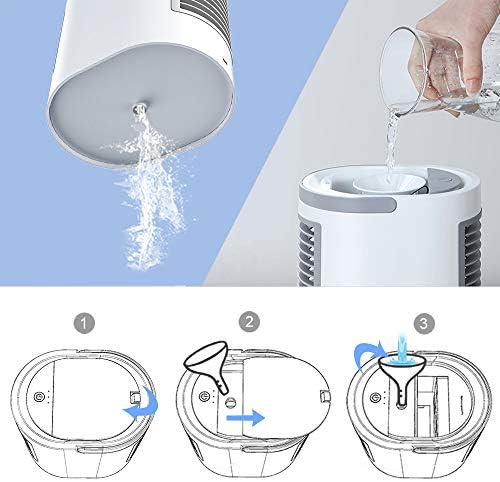 1

2

3