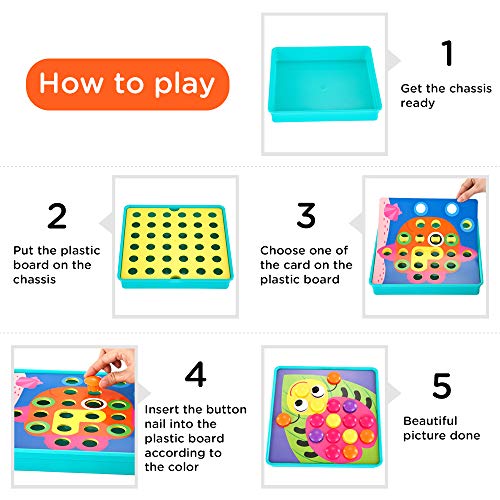 How to play

1
Get the chassis ready

2
Put the plastic board on the chassis

3
Choose one of the card on the plastic board

4
Insert the button nail into the plastic board according to the color

5
Beautiful picture done