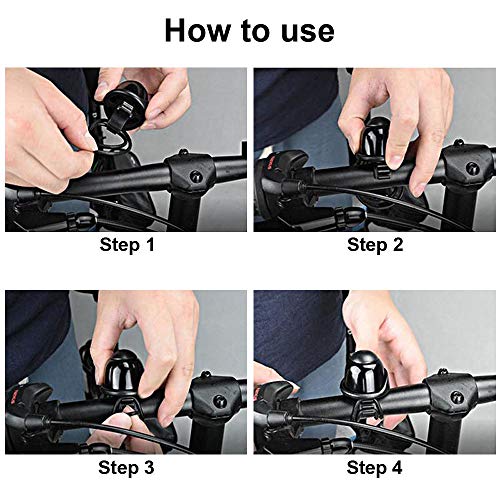 How to use

Step 1

Step 2

Step 3

Step 4