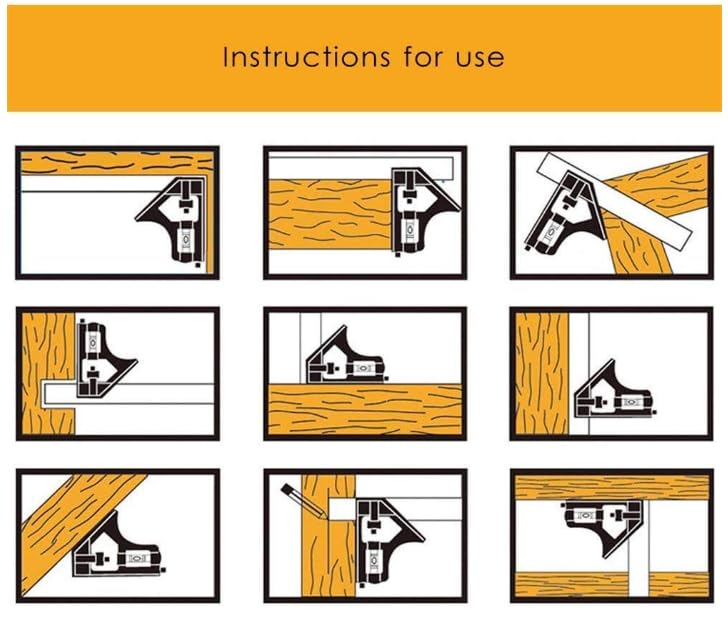 Instructions for use