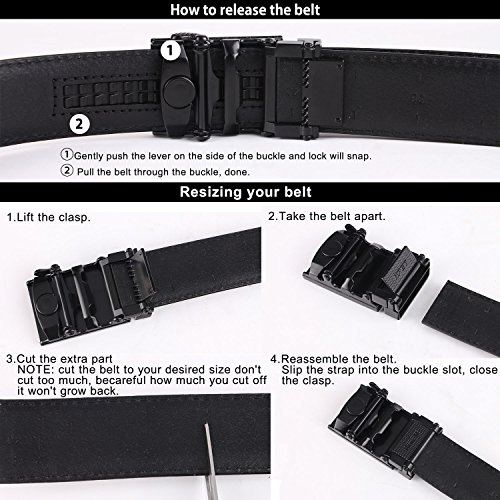 How to release the belt

1

2

①Gently push the lever on the side of the buckle and lock will snap.
② Pull the belt through the buckle, done.

Resizing your belt

1.Lift the clasp.

2.Take the belt apart.

3.Cut the extra part
NOTE: cut the belt to your desired size don't cut too much, becareful how much you cut off it won't grow back.

4.Reassemble the belt.
Slip the strap into the buckle slot, close the clasp.