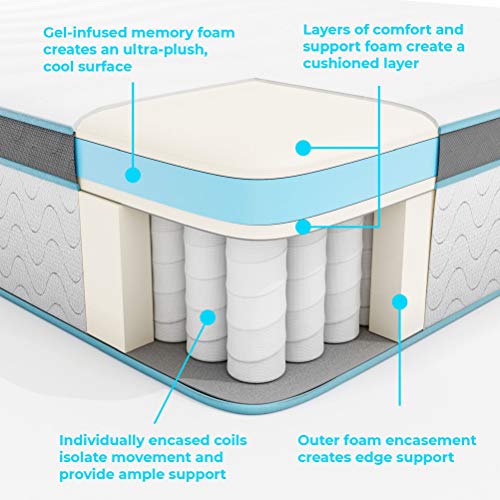 Gel-infused memory foam creates an ultra-plush, cool surface

Layers of comfort and support foam create a cushioned layer

Individually encased coils isolate movement and provide ample support

Outer foam encasement creates edge support