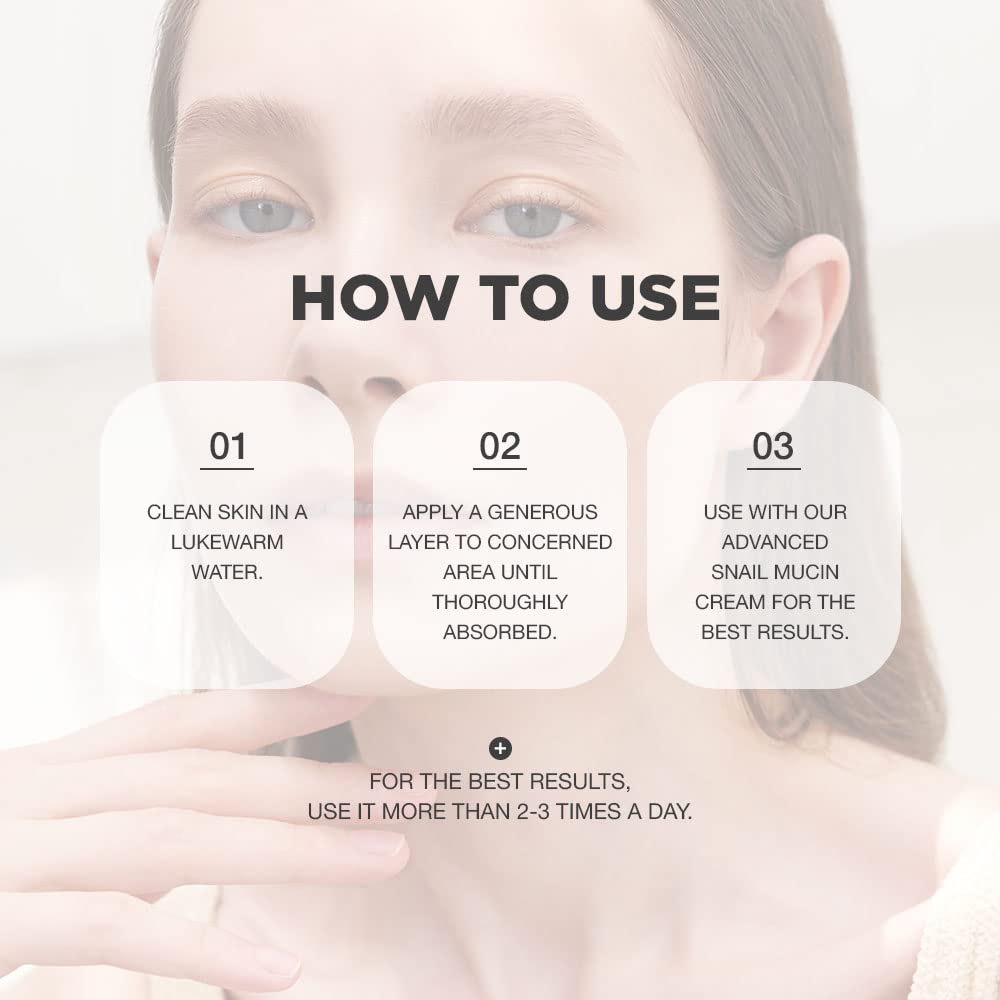 HOW TO USE

01

CLEAN SKIN IN A LUKEWARM WATER.

02

APPLY A GENEROUS LAYER TO CONCERNED AREA UNTIL THOROUGHLY ABSORBED.

03

USE WITH OUR ADVANCED SNAIL MUCIN CREAM FOR THE BEST RESULTS.

+

FOR THE BEST RESULTS, USE IT MORE THAN 2-3 TIMES A DAY.