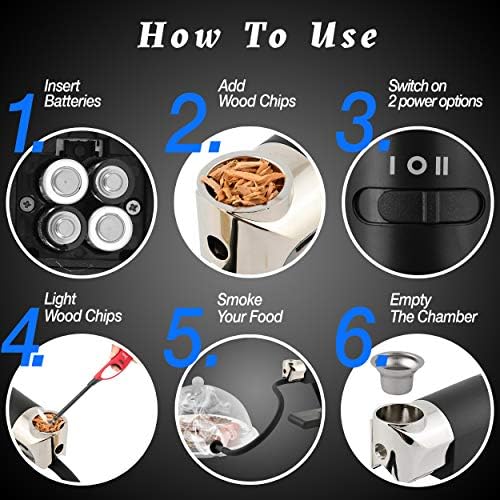 How To Use

1. Insert Batteries

2. Add Wood Chips

3. Switch on 2 power options

I O II

4. Light Wood Chips

5. Smoke Your Food

6. Empty The Chamber