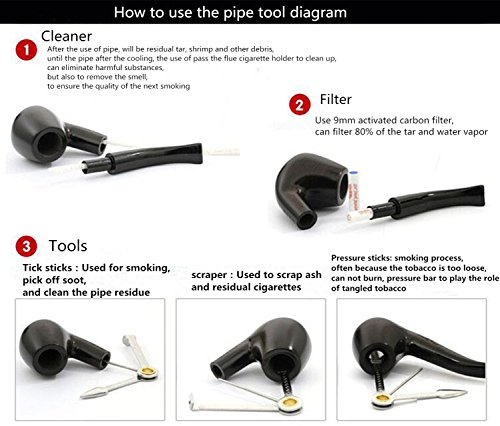 How to use the pipe tool diagram

1 Cleaner

After the use of pipe, will be residual tar, shrimp and other debris, until the pipe after the cooling, the use of pass the flue cigarette holder to clean up, can eliminate harmful substances, but also to remove the smell, to ensure the quality of the next smoking

2 Filter

Use 9mm activated carbon filter, can filter 80% of the tar and water vapor

3 Tools

Tick sticks : Used for smoking, pick off soot, and clean the pipe residue

scraper : Used to scrap ash and residual cigarettes

Pressure sticks: smoking process, often because the tobacco is too loose, can not burn, pressure bar to play the role of tangled tobacco