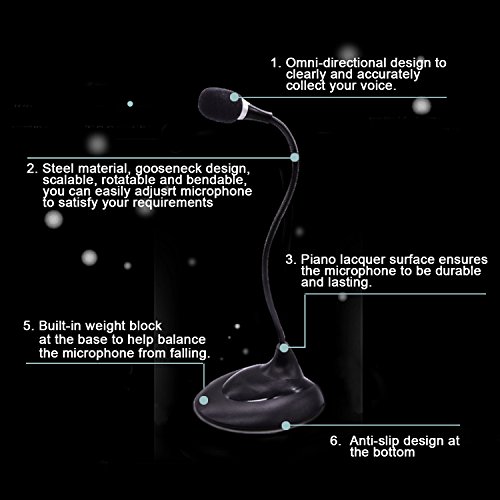 1. Omni-directional design to clearly and accurately collect your voice.

2. Steel material, gooseneck design, scalable, rotatable and bendable, you can easily adjusrt microphone to satisfy your requirements

3. Piano lacquer surface ensures the microphone to be durable and lasting.

5. Built-in weight block at the base to help balance the microphone from falling.

6. Anti-slip design at the bottom