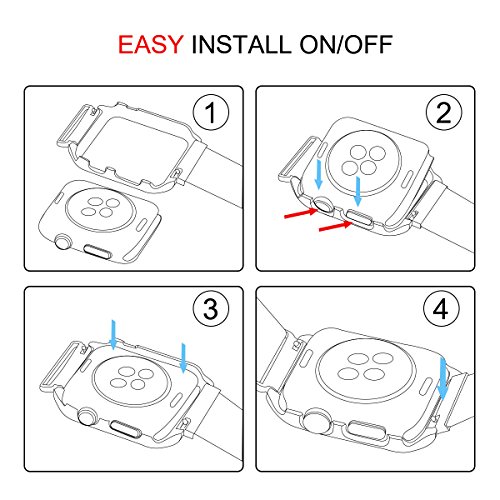 EASY INSTALL ON/OFF

1

2

3

4