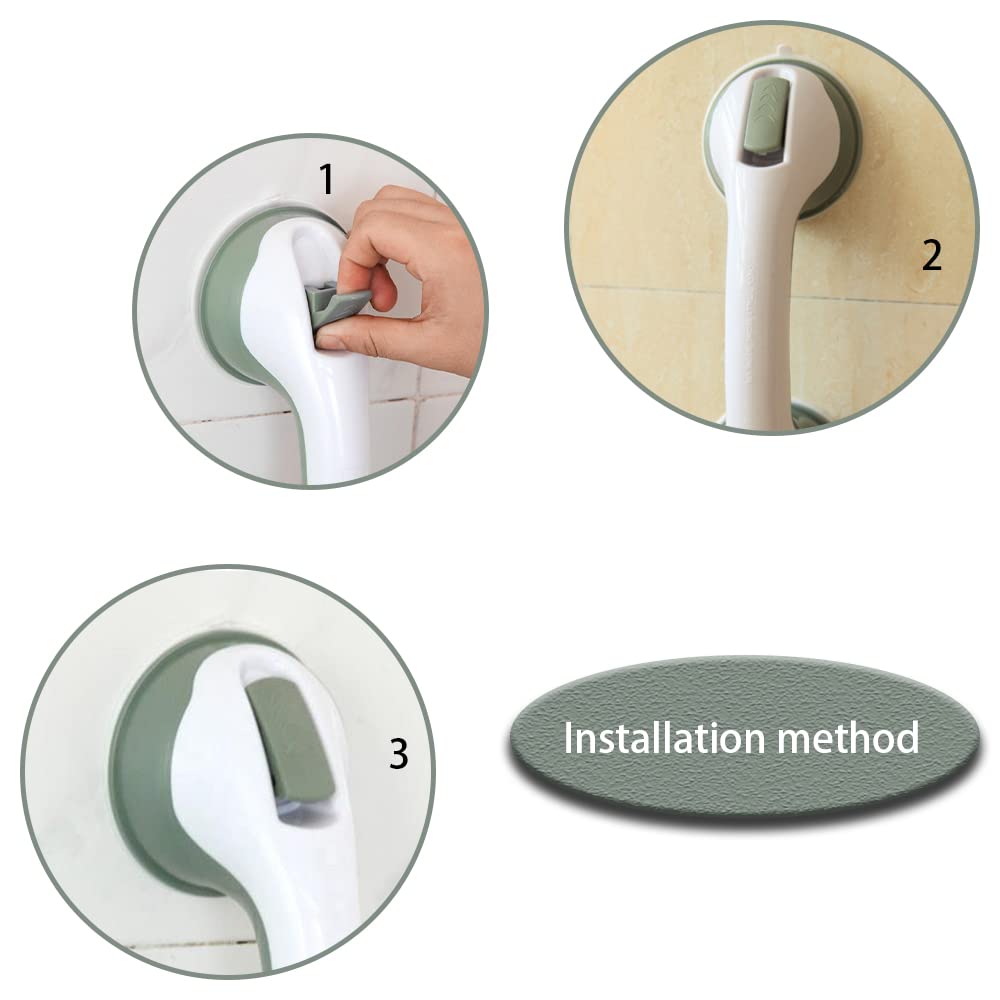 1

2

3

Installation method