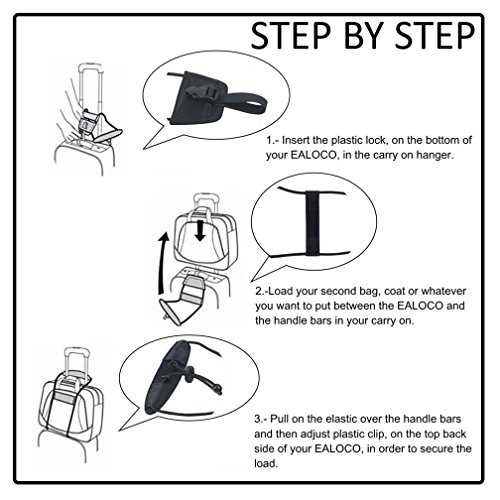 STEP BY STEP

1.- Insert the plastic lock, on the bottom of your EALOCO, in the carry on hanger.

2.-Load your second bag, coat or whatever you want to put between the EALOCO and the handle bars in your carry on.

3.- Pull on the elastic over the handle bars and then adjust plastic clip, on the top back side of your EALOCO, in order to secure the load.