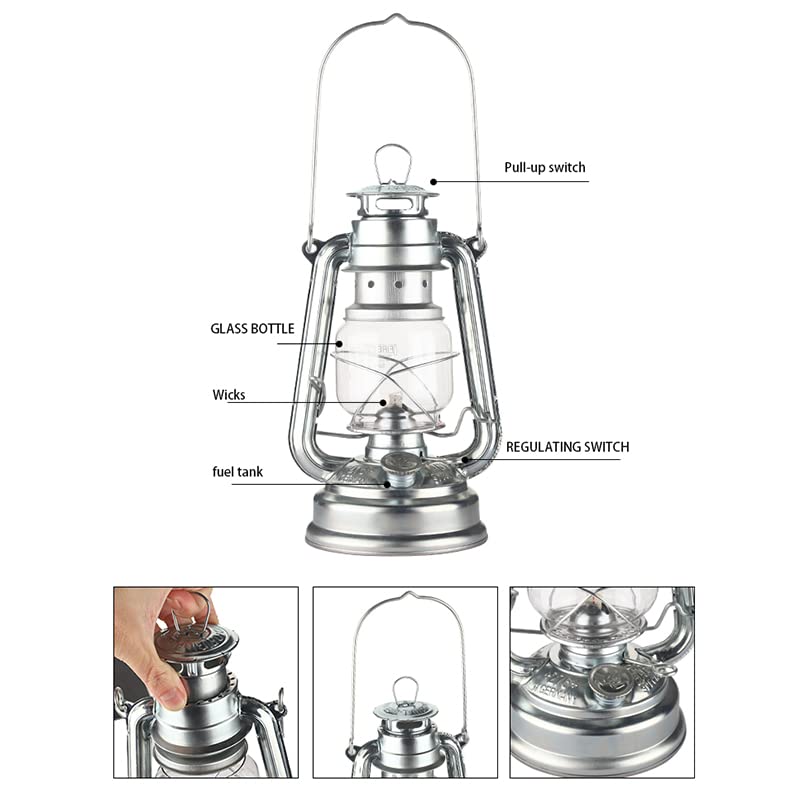 Pull-up switch

GLASS BOTTLE

Wicks

REGULATING SWITCH

fuel tank