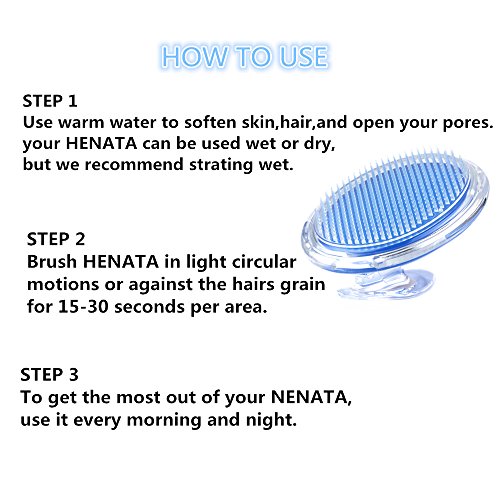 HOW TO USE

STEP 1
Use warm water to soften skin,hair,and open your pores. your HENATA can be used wet or dry, but we recommend strating wet.

STEP 2
Brush HENATA in light circular motions or against the hairs grain for 15-30 seconds per area.

STEP 3
To get the most out of your NENATA, use it every morning and night.