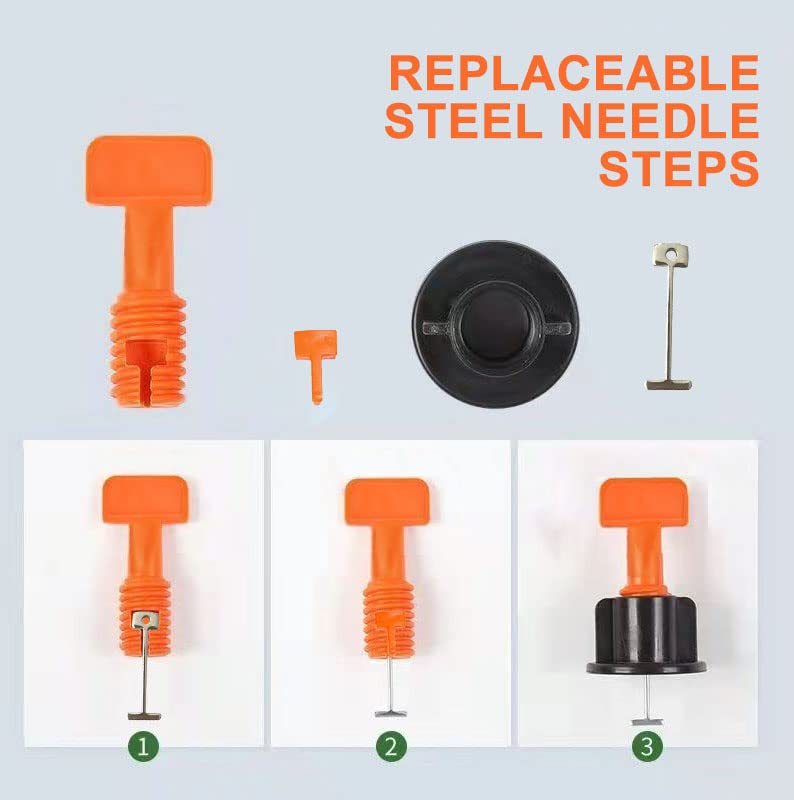 REPLACEABLE STEEL NEEDLE STEPS

1

2

3