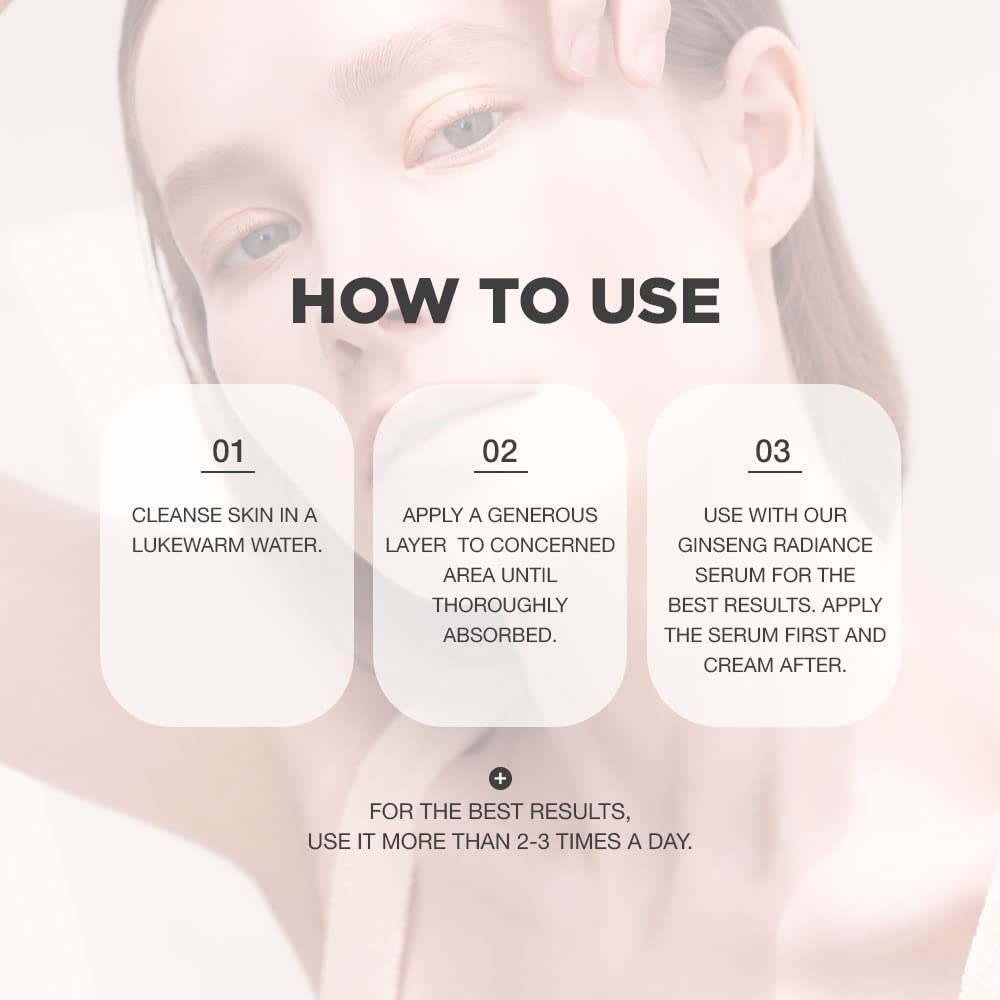 HOW TO USE

01

CLEANSE SKIN IN A LUKEWARM WATER.

02

APPLY A GENEROUS LAYER TO CONCERNED AREA UNTIL THOROUGHLY ABSORBED.

03

USE WITH OUR GINSENG RADIANCE SERUM FOR THE BEST RESULTS. APPLY THE SERUM FIRST AND CREAM AFTER.

+

FOR THE BEST RESULTS,
USE IT MORE THAN 2-3 TIMES A DAY.