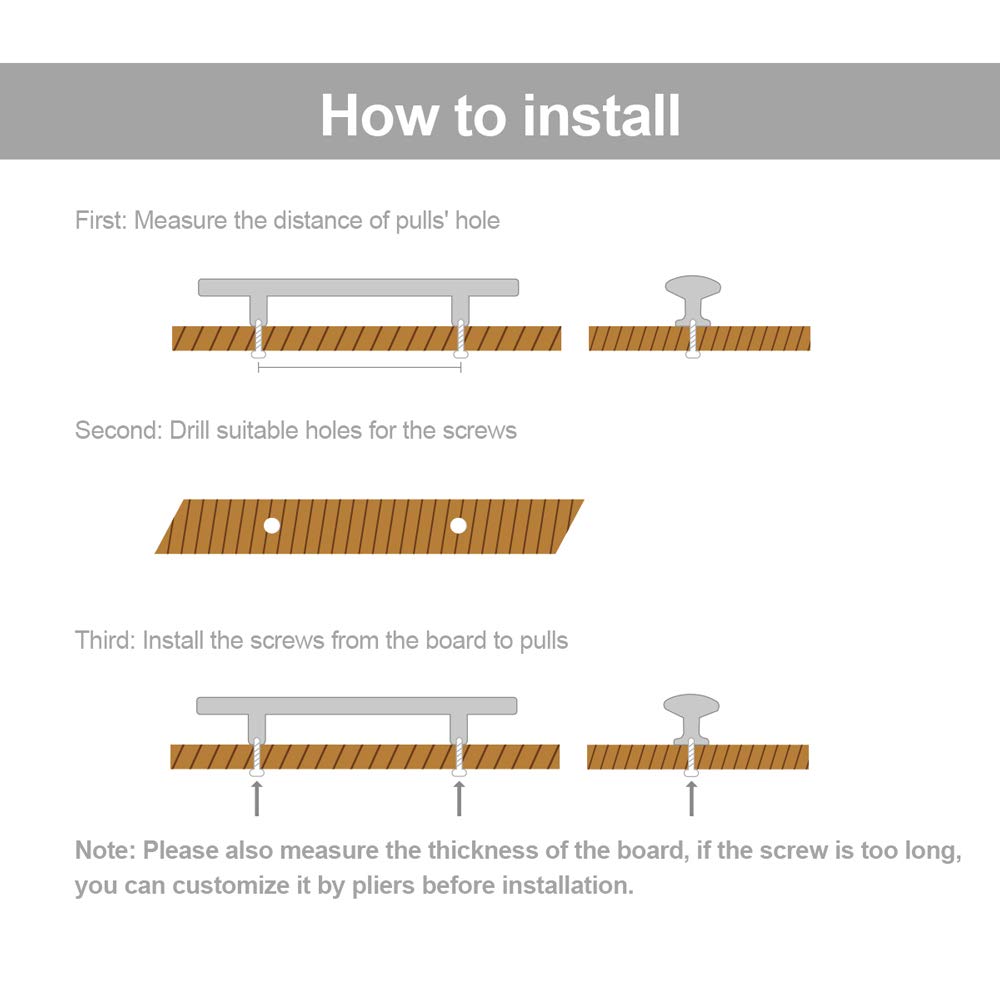 How to install

First: Measure the distance of pulls' hole

Second: Drill suitable holes for the screws

Third: Install the screws from the board to pulls

Note: Please also measure the thickness of the board, if the screw is too long, you can customize it by pliers before installation.