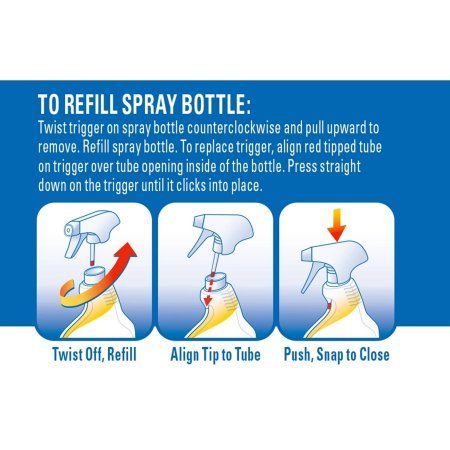 TO REFILL SPRAY BOTTLE:
Twist trigger on spray bottle counterclockwise and pull upward to remove. Refill spray bottle. To replace trigger, align red tipped tube on trigger over tube opening inside of the bottle. Press straight down on the trigger until it clicks into place.

Twist Off, Refill

Align Tip to Tube

Push, Snap to Close