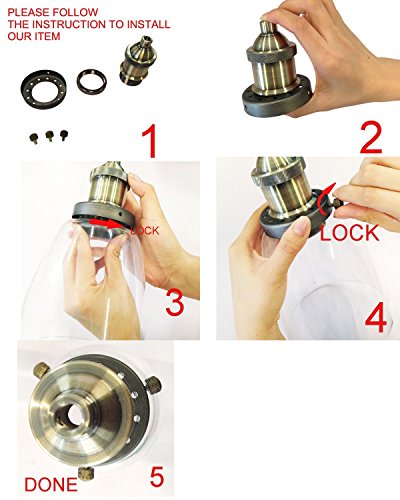 PLEASE FOLLOW THE INSTRUCTION TO INSTALL OUR ITEM

1

2

LOCK

3

LOCK

4

DONE

5