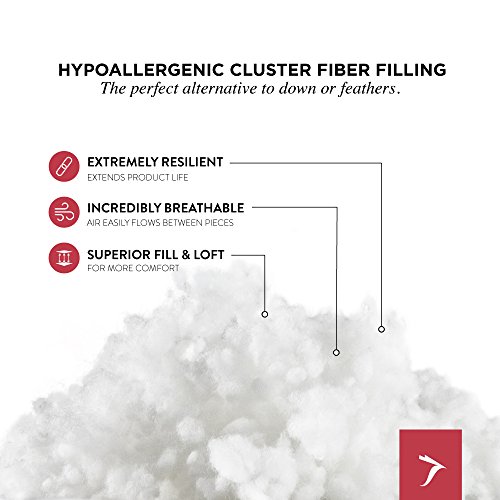 HYPOALLERGENIC CLUSTER FIBER FILLING
The perfect alternative to down or feathers.

EXTREMELY RESILIENT
EXTENDS PRODUCT LIFE

INCREDIBLY BREATHABLE
AIR EASILY FLOWS BETWEEN PIECES

SUPERIOR FILL & LOFT
FOR MORE COMFORT