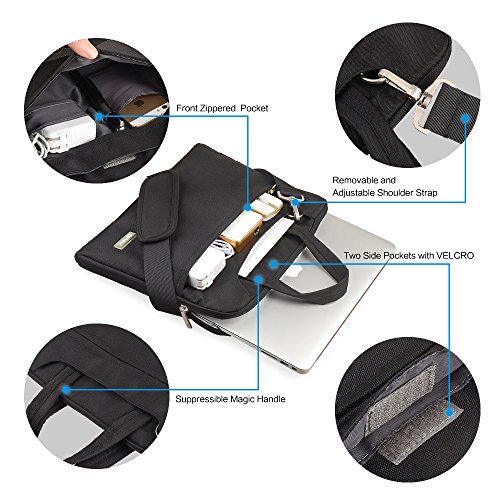 Front Zippered Pocket

Removable and Adjustable Shoulder Strap

Two Side Pockets with VELCRO

Suppressible Magic Handle