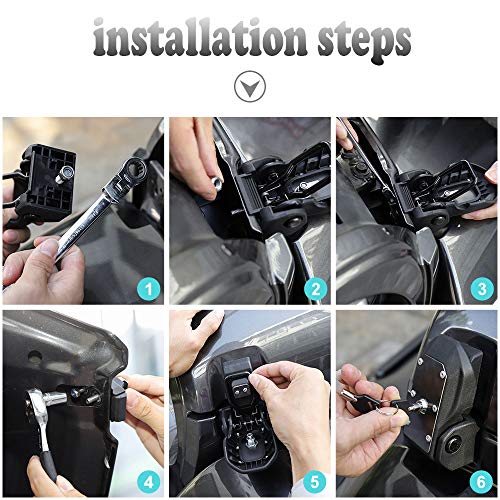 installation steps

1

2

3

4

5

6