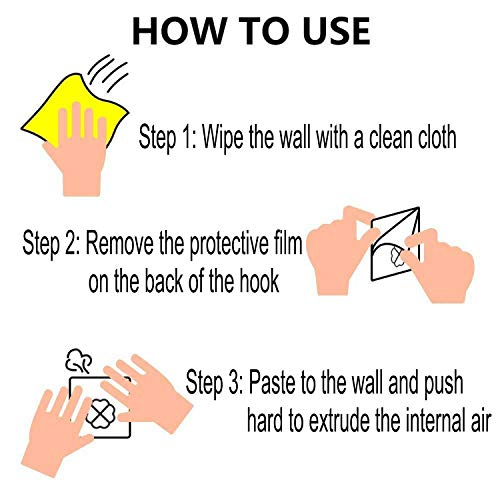 HOW TO USE

Step 1: Wipe the wall with a clean cloth

Step 2: Remove the protective film on the back of the hook

Step 3: Paste to the wall and push hard to extrude the internal air