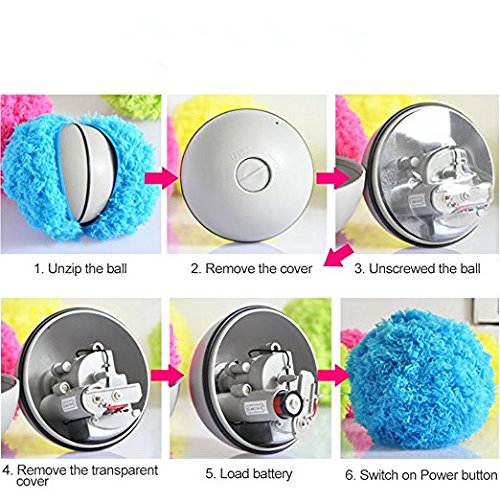 1. Unzip the ball

2. Remove the cover

3. Unscrewed the ball

4. Remove the transparent cover

5. Load battery

6. Switch on Power button