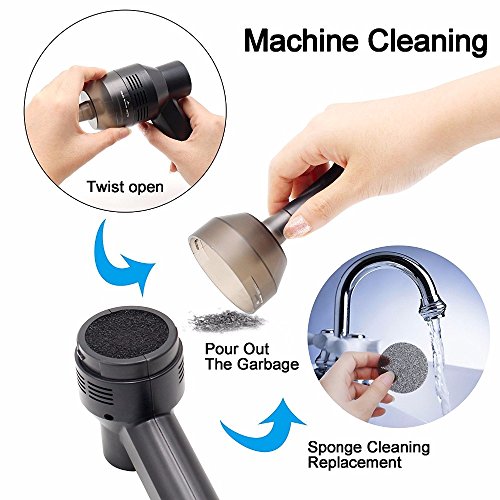 Machine Cleaning

Twist open

Pour Out The Garbage

Sponge Cleaning Replacement