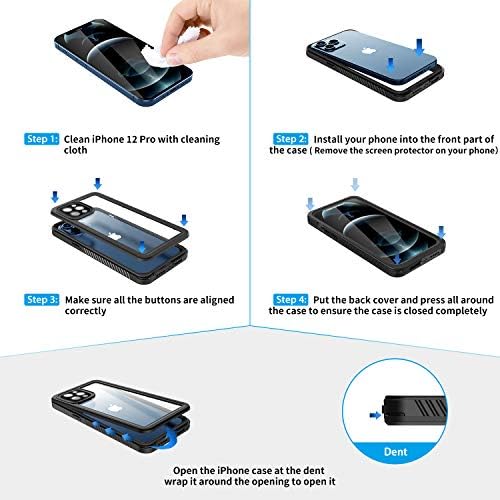 Step 1: Clean iPhone 12 Pro with cleaning cloth

Step 2: Install your phone into the front part of the case ( Remove the screen protector on your phone)

Step 3: Make sure all the buttons are aligned correctly

Step 4: Put the back cover and press all around the case to ensure the case is closed completely

Dent

Open the iPhone case at the dent wrap it around the opening to open it