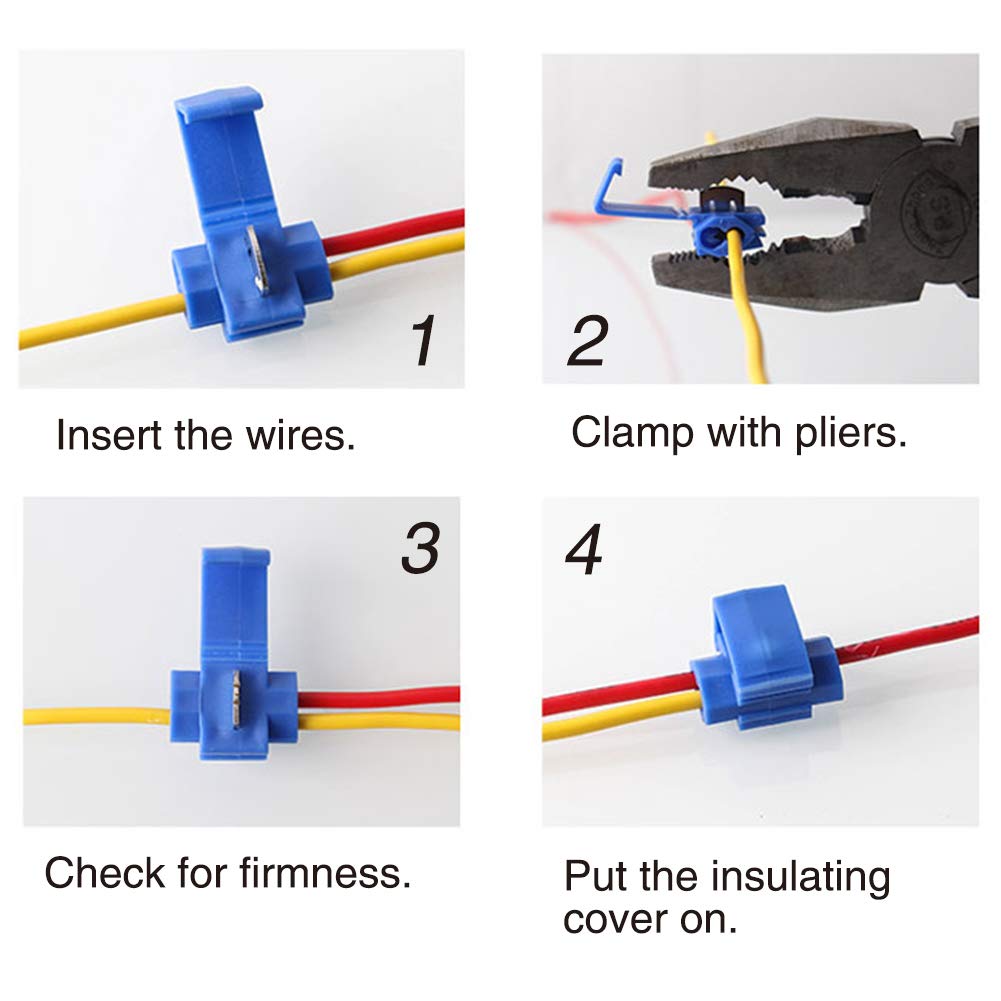 1

Insert the wires.

2

Clamp with pliers.

3

Check for firmness.

4

Put the insulating cover on.