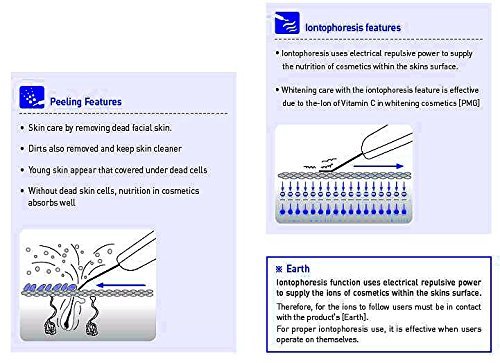 Peeling Features

• Skin care by removing dead facial skin.

• Dirts also removed and keep skin cleaner

• Young skin appear that covered under dead cells

• Without dead skin cells, nutrition in cosmetics absorbs well

Iontophoresis features

• Iontophoresis uses electrical repulsive power to supply the nutrition of cosmetics within the skins surface.

• Whitening care with the iontophoresis feature is effective due to the-Ion of Vitamin C in whitening cosmetics [PMG]

※ Earth
Iontophoresis function uses electrical repulsive power to supply the ions of cosmetics within the skins surface.
Therefore, for the ions to follow users must be in contact with the product's [Earth].
For proper iontophoresis use, it is effective when users operate on themselves.