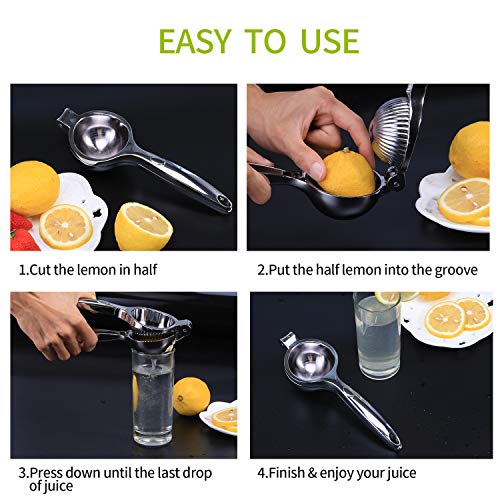 EASY TO USE

1.Cut the lemon in half

2.Put the half lemon into the groove

3.Press down until the last drop of juice

4.Finish & enjoy your juice