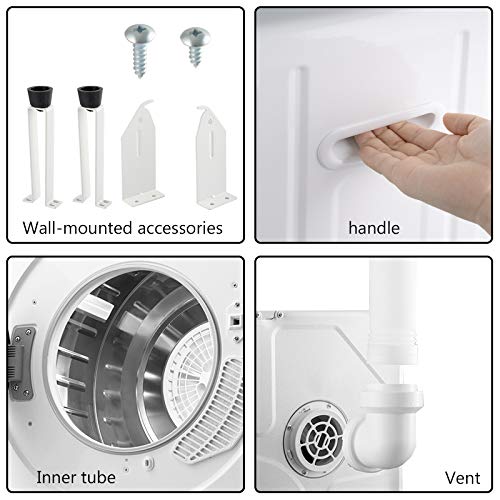 Wall-mounted accessories

handle

Inner tube

Vent