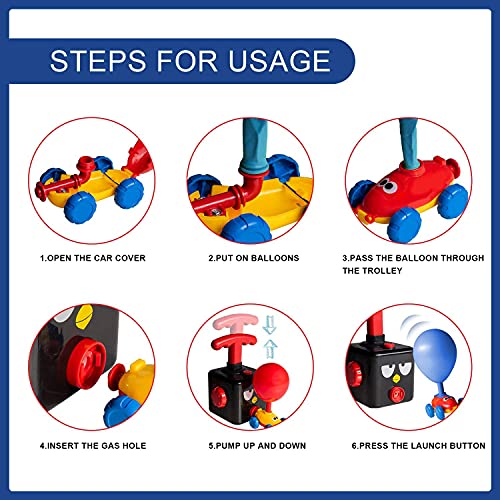 STEPS FOR USAGE

1.OPEN THE CAR COVER

2.PUT ON BALLOONS

3.PASS THE BALLOON THROUGH THE TROLLEY

4.INSERT THE GAS HOLE

5.PUMP UP AND DOWN

6.PRESS THE LAUNCH BUTTON